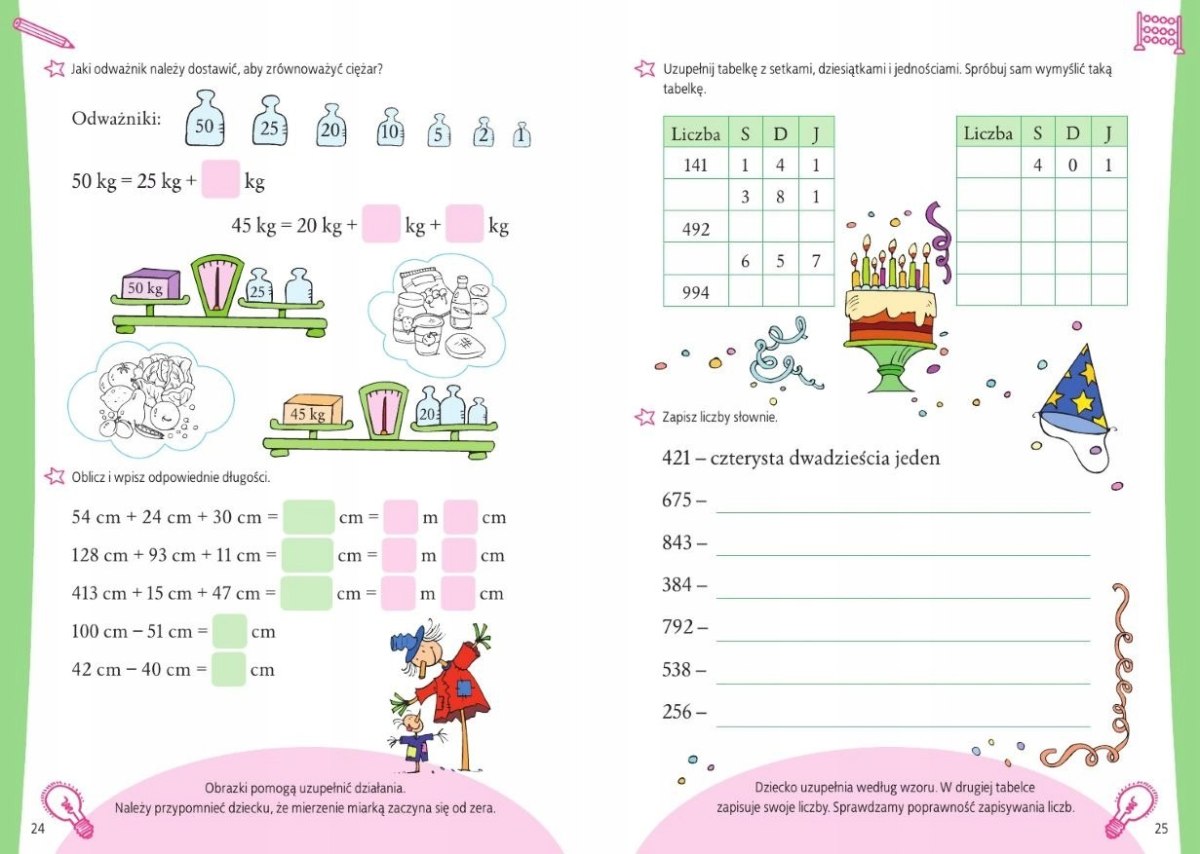 Jaki odważnik należy dostawić, aby zrównoważyć ciężar?

Odważniki: 50 25 20 10 5 2 1

50 kg = 25 kg + kg

45 kg = 20 kg + kg + kg

50 kg 25

45 kg 20

Oblicz i wpisz odpowiednie długości.

54 cm + 24 cm + 30 cm = cm = m cm

128 cm + 93 cm + 11 cm = cm = m cm

413 cm + 15 cm + 47 cm = cm = m cm

100 cm − 51 cm = cm

42 cm − 40 cm = cm

Obrazki pomogą uzupełnić działania.
Należy przypomnieć dziecku, że mierzenie miarką zaczyna się od zera.

24

Uzupełnij tabelkę z setkami, dziesiątkami i jednościami. Spróbuj sam wymyślić taką tabelkę.

| Liczba | S | D | J |
|---|---|---|---|
| 141 | 1 | 4 | 1 |
| | 3 | 8 | 1 |
| 492 | | | |
| | 6 | 5 | 7 |
| 994 | | | |

| Liczba | S | D | J |
|---|---|---|---|
| | 4 | 0 | 1 |
| | | | |
| | | | |
| | | | |
| | | | |

Zapisz liczby słownie.

421 – czterysta dwadzieścia jeden

675 –

843 –

384 –

792 –

538 –

256 –

Dziecko uzupełnia według wzoru. W drugiej tabelce zapisuje swoje liczby. Sprawdzamy poprawność zapisywania liczb.

25